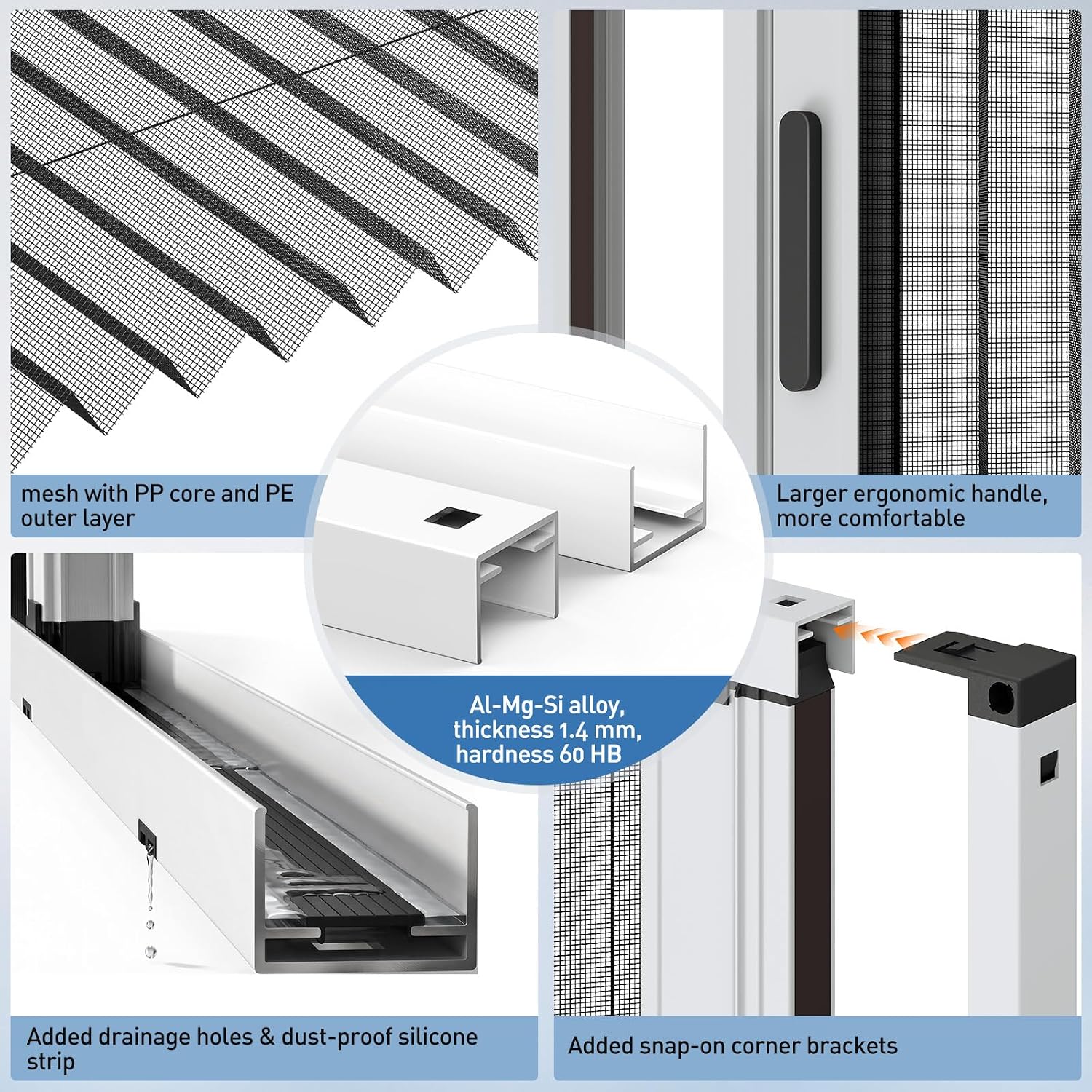 mesh with PP core and PE outer layer

Larger ergonomic handle, more comfortable

Al-Mg-Si alloy, thickness 1.4 mm, hardness 60 HB

Added drainage holes & dust-proof silicone strip

Added snap-on corner brackets